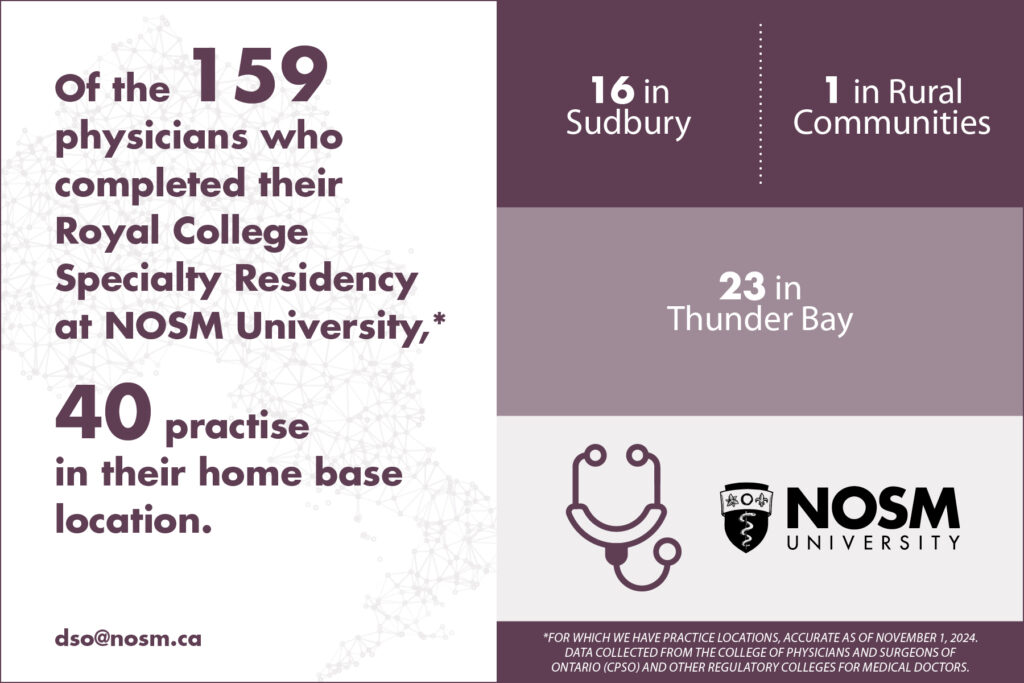 Of the 159 physicians who completed their Royal College Specialty Residency at NOSM University,*

40 practise in their home base location.

dso@nosm.ca

16 in Sudbury

1 in Rural Communities

23 in Thunder Bay

NOSM UNIVERSITY

*FOR WHICH WE HAVE PRACTICE LOCATIONS, ACCURATE AS OF NOVEMBER 1, 2024. DATA COLLECTED FROM THE COLLEGE OF PHYSICIANS AND SURGEONS OF ONTARIO (CPSO) AND OTHER REGULATORY COLLEGES FOR MEDICAL DOCTORS.