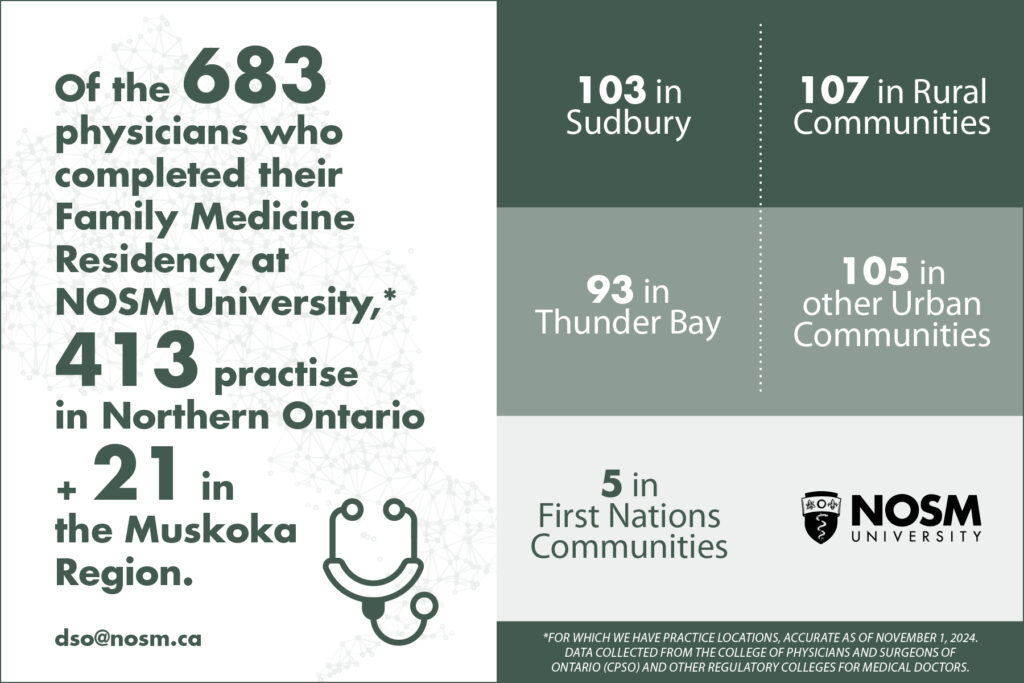 Of the 683 physicians who completed their Family Medicine Residency at NOSM University,* 413 practise in Northern Ontario + 21 in the Muskoka Region.

dso@nosm.ca

103 in Sudbury

107 in Rural Communities

93 in Thunder Bay

105 in other Urban Communities

5 in First Nations Communities

NOSM UNIVERSITY

*FOR WHICH WE HAVE PRACTICE LOCATIONS, ACCURATE AS OF NOVEMBER 1, 2024. DATA COLLECTED FROM THE COLLEGE OF PHYSICIANS AND SURGEONS OF ONTARIO (CPSO) AND OTHER REGULATORY COLLEGES FOR MEDICAL DOCTORS.