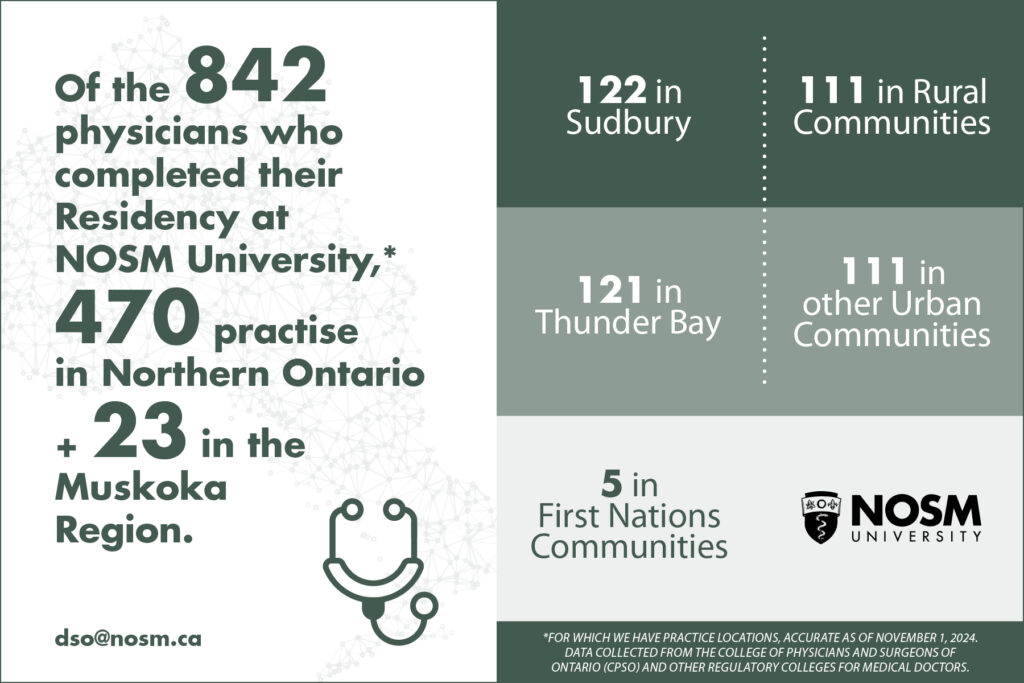 Of the 842 physicians who completed their Residency at NOSM University,* 470 practise in Northern Ontario + 23 in the Muskoka Region.

dso@nosm.ca

122 in Sudbury

111 in Rural Communities

121 in Thunder Bay

111 in other Urban Communities

5 in First Nations Communities

NOSM UNIVERSITY

*FOR WHICH WE HAVE PRACTICE LOCATIONS, ACCURATE AS OF NOVEMBER 1, 2024. DATA COLLECTED FROM THE COLLEGE OF PHYSICIANS AND SURGEONS OF ONTARIO (CPSO) AND OTHER REGULATORY COLLEGES FOR MEDICAL DOCTORS.