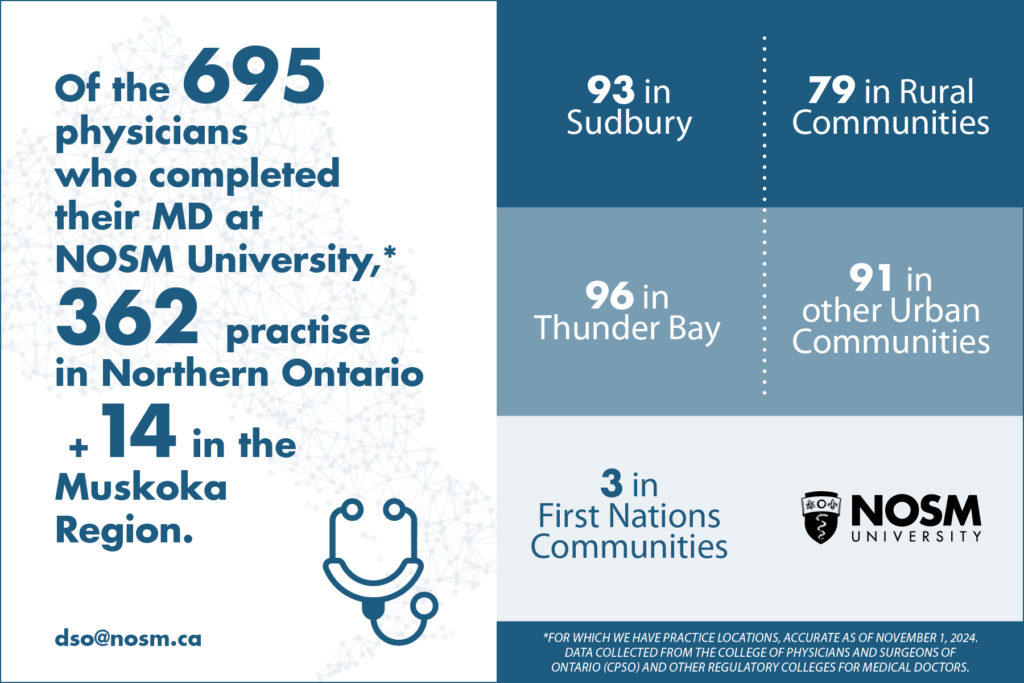 Of the 695 physicians who completed their MD at NOSM University,* 362 practise in Northern Ontario + 14 in the Muskoka Region.

dso@nosm.ca

93 in Sudbury

79 in Rural Communities

96 in Thunder Bay

91 in other Urban Communities

3 in First Nations Communities

NOSM UNIVERSITY

*FOR WHICH WE HAVE PRACTICE LOCATIONS, ACCURATE AS OF NOVEMBER 1, 2024. DATA COLLECTED FROM THE COLLEGE OF PHYSICIANS AND SURGEONS OF ONTARIO (CPSO) AND OTHER REGULATORY COLLEGES FOR MEDICAL DOCTORS.