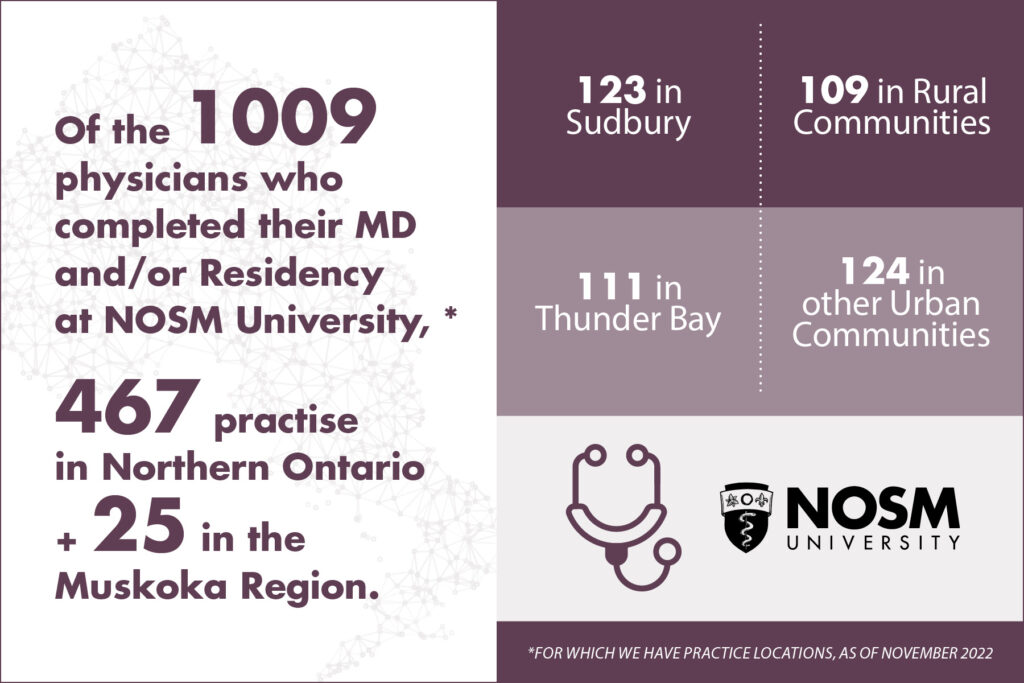 Of the 1009 physicians who completed their MD and/or Residency at NOSM University, *

467 practise in Northern Ontario + 25 in the Muskoka Region.

123 in Sudbury

109 in Rural Communities

111 in Thunder Bay

124 in other Urban Communities

NOSM UNIVERSITY

*FOR WHICH WE HAVE PRACTICE LOCATIONS, AS OF NOVEMBER 2022