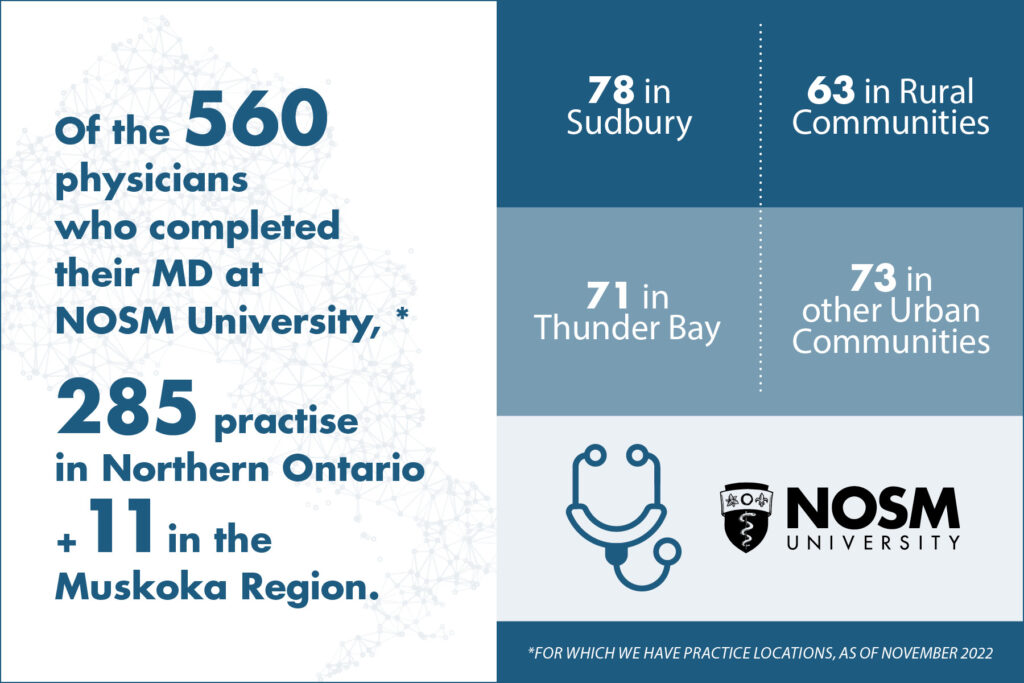 Of the 560 physicians who completed their MD at NOSM University, *

285 practise in Northern Ontario + 11 in the Muskoka Region.

78 in Sudbury

63 in Rural Communities

71 in Thunder Bay

73 in other Urban Communities

NOSM UNIVERSITY

*FOR WHICH WE HAVE PRACTICE LOCATIONS, AS OF NOVEMBER 2022