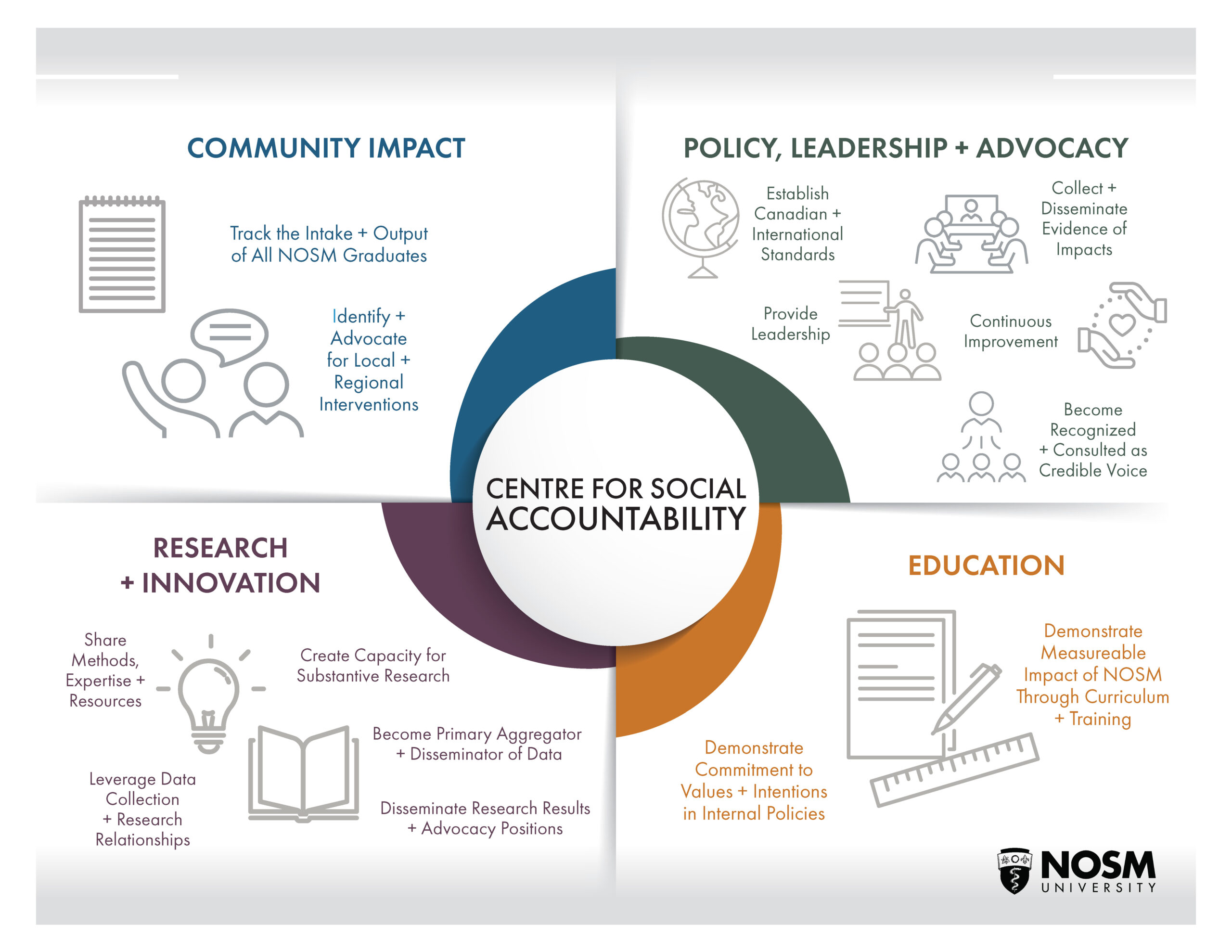 COMMUNITY IMPACT

Track the Intake + Output of All NOSM Graduates

Identify + Advocate for Local + Regional Interventions

POLICY, LEADERSHIP + ADVOCACY

Establish Canadian + International Standards

Collect + Disseminate Evidence of Impacts

Provide Leadership

Continuous Improvement

Become Recognized + Consulted as Credible Voice

CENTRE FOR SOCIAL ACCOUNTABILITY

RESEARCH + INNOVATION

Share Methods, Expertise + Resources

Create Capacity for Substantive Research

Become Primary Aggregator + Disseminator of Data

Leverage Data Collection + Research Relationships

Disseminate Research Results + Advocacy Positions

EDUCATION

Demonstrate Measureable Impact of NOSM Through Curriculum + Training

Demonstrate Commitment to Values + Intentions in Internal Policies

NOSM UNIVERSITY