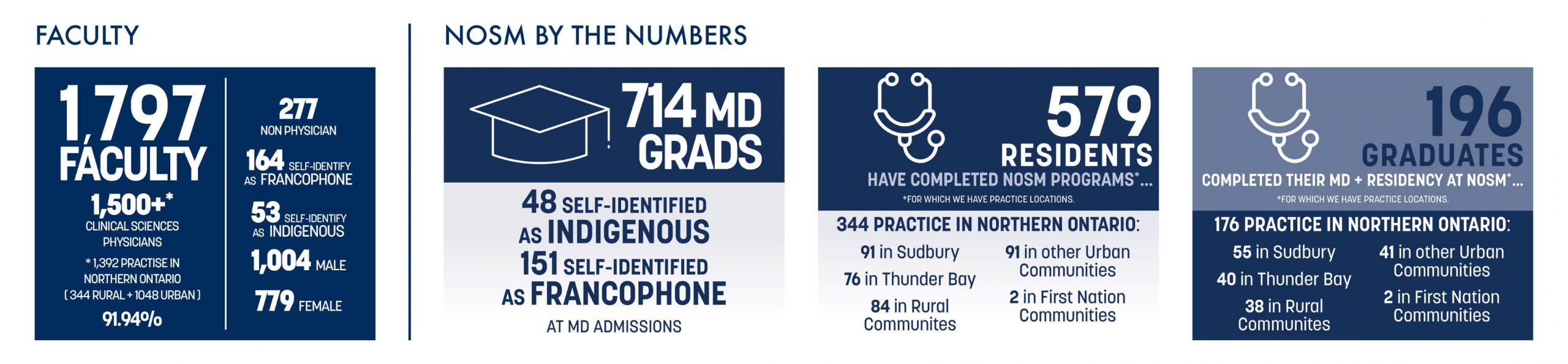 FACULTY

1,797 FACULTY

1,500+*
CLINICAL SCIENCES PHYSICIANS

*1,392 PRACTISE IN NORTHERN ONTARIO (344 RURAL + 1048 URBAN)

91.94%

277
NON PHYSICIAN

164 SELF-IDENTIFY AS FRANCOPHONE

53 SELF-IDENTIFY AS INDIGENOUS

1,004 MALE

779 FEMALE

NOSM BY THE NUMBERS

714 MD GRADS

48 SELF-IDENTIFIED AS INDIGENOUS
151 SELF-IDENTIFIED AS FRANCOPHONE
AT MD ADMISSIONS

579 RESIDENTS
HAVE COMPLETED NOSM PROGRAMS*...
*FOR WHICH WE HAVE PRACTICE LOCATIONS.

344 PRACTICE IN NORTHERN ONTARIO:
91 in Sudbury
76 in Thunder Bay
84 in Rural Communites
91 in other Urban Communities
2 in First Nation Communities

196 GRADUATES
COMPLETED THEIR MD + RESIDENCY AT NOSM*...
*FOR WHICH WE HAVE PRACTICE LOCATIONS.

176 PRACTICE IN NORTHERN ONTARIO:
55 in Sudbury
40 in Thunder Bay
38 in Rural Communites
41 in other Urban Communities
2 in First Nation Communities